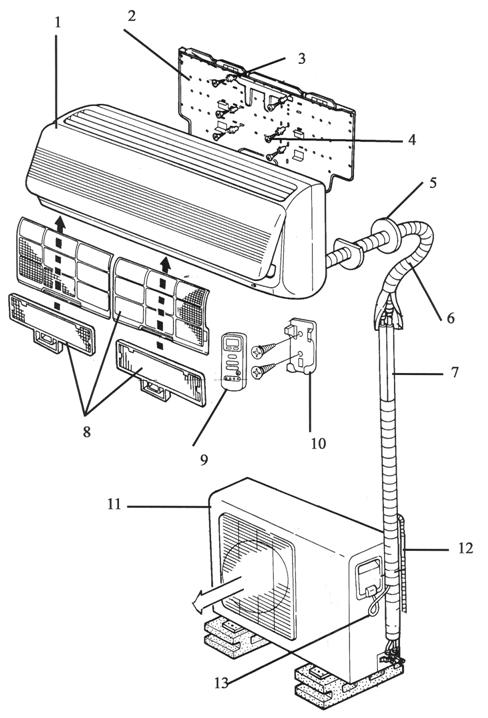 1
2
3
4
5
6
7
8
9
10
11
12
13